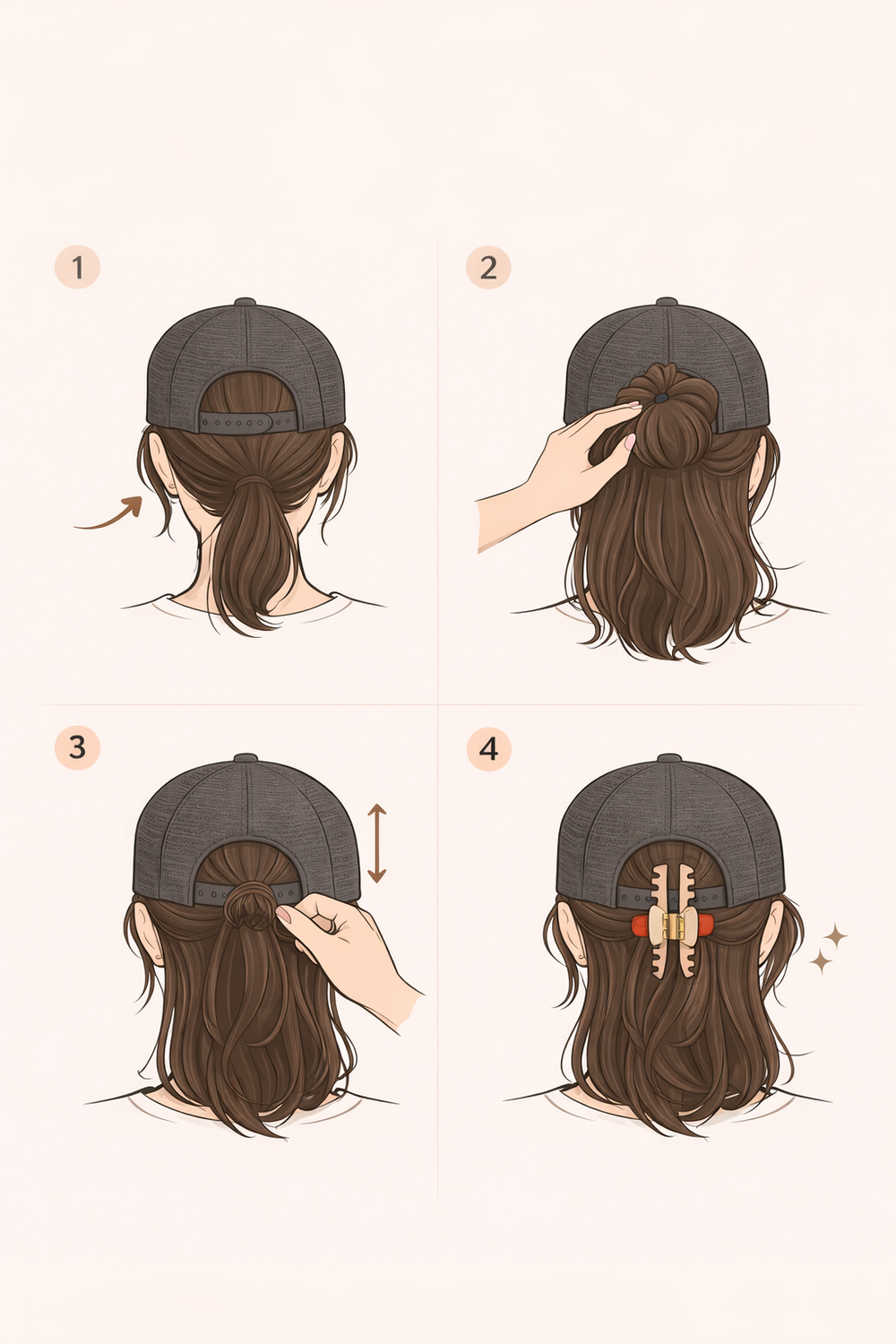 1

2

3

4